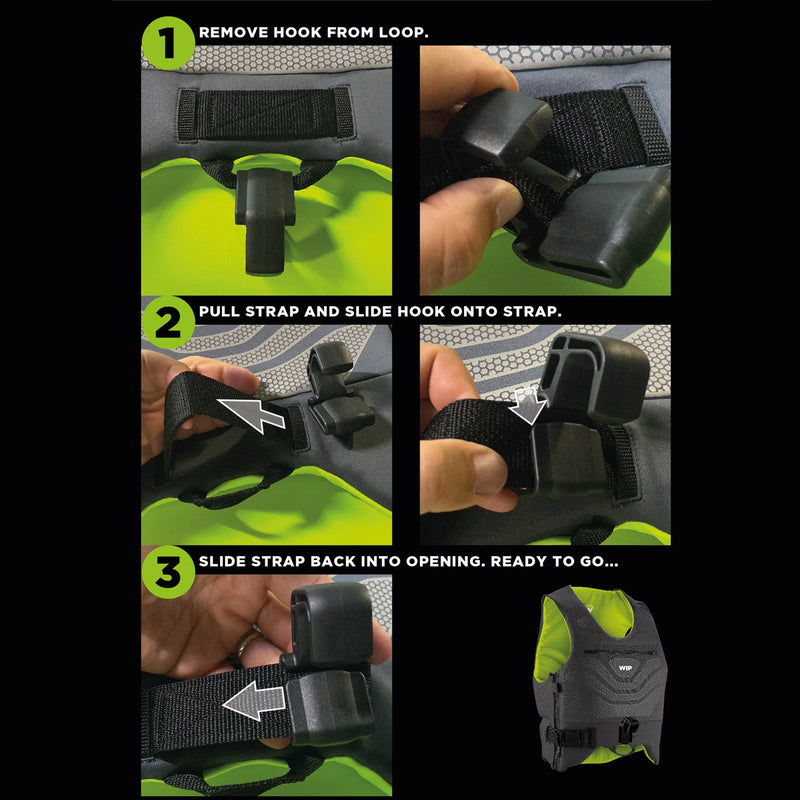 1 REMOVE HOOK FROM LOOP.

2 PULL STRAP AND SLIDE HOOK ONTO STRAP.

3 SLIDE STRAP BACK INTO OPENING. READY TO GO...

WIP