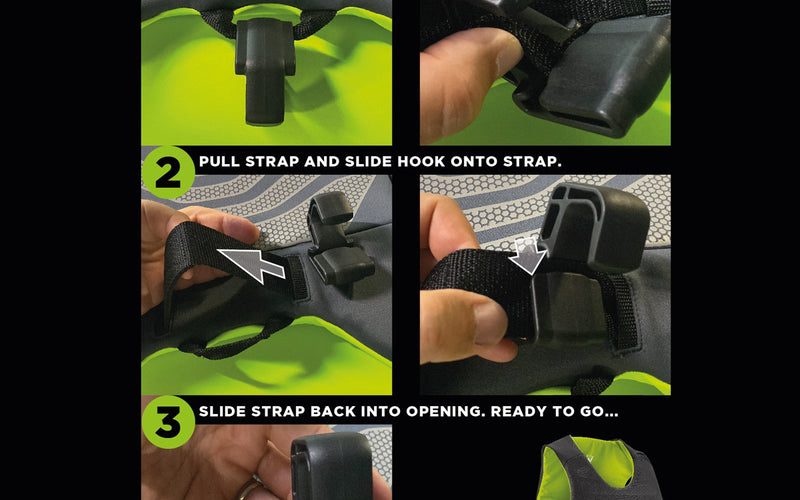 2 PULL STRAP AND SLIDE HOOK ONTO STRAP.

3 SLIDE STRAP BACK INTO OPENING. READY TO GO...