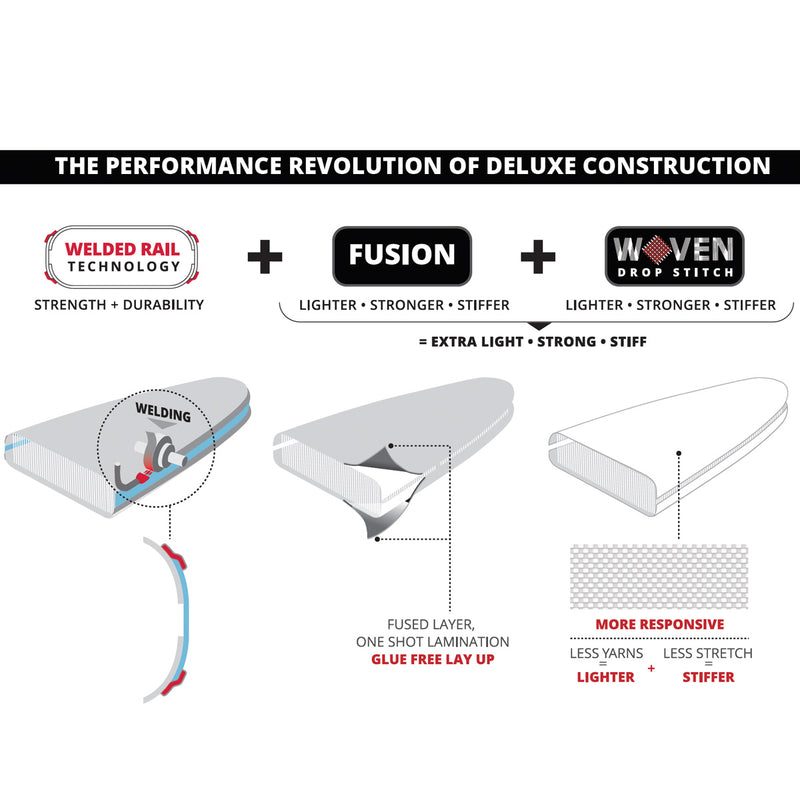 THE PERFORMANCE REVOLUTION OF DELUXE CONSTRUCTION

WELDED RAIL TECHNOLOGY

STRENGTH + DURABILITY

+

FUSION

LIGHTER • STRONGER • STIFFER

+

WOVEN DROP STITCH

LIGHTER • STRONGER • STIFFER

= EXTRA LIGHT • STRONG • STIFF

WELDING

FUSED LAYER, ONE SHOT LAMINATION
GLUE FREE LAY UP

MORE RESPONSIVE

LESS YARNS = LIGHTER + LESS STRETCH = STIFFER